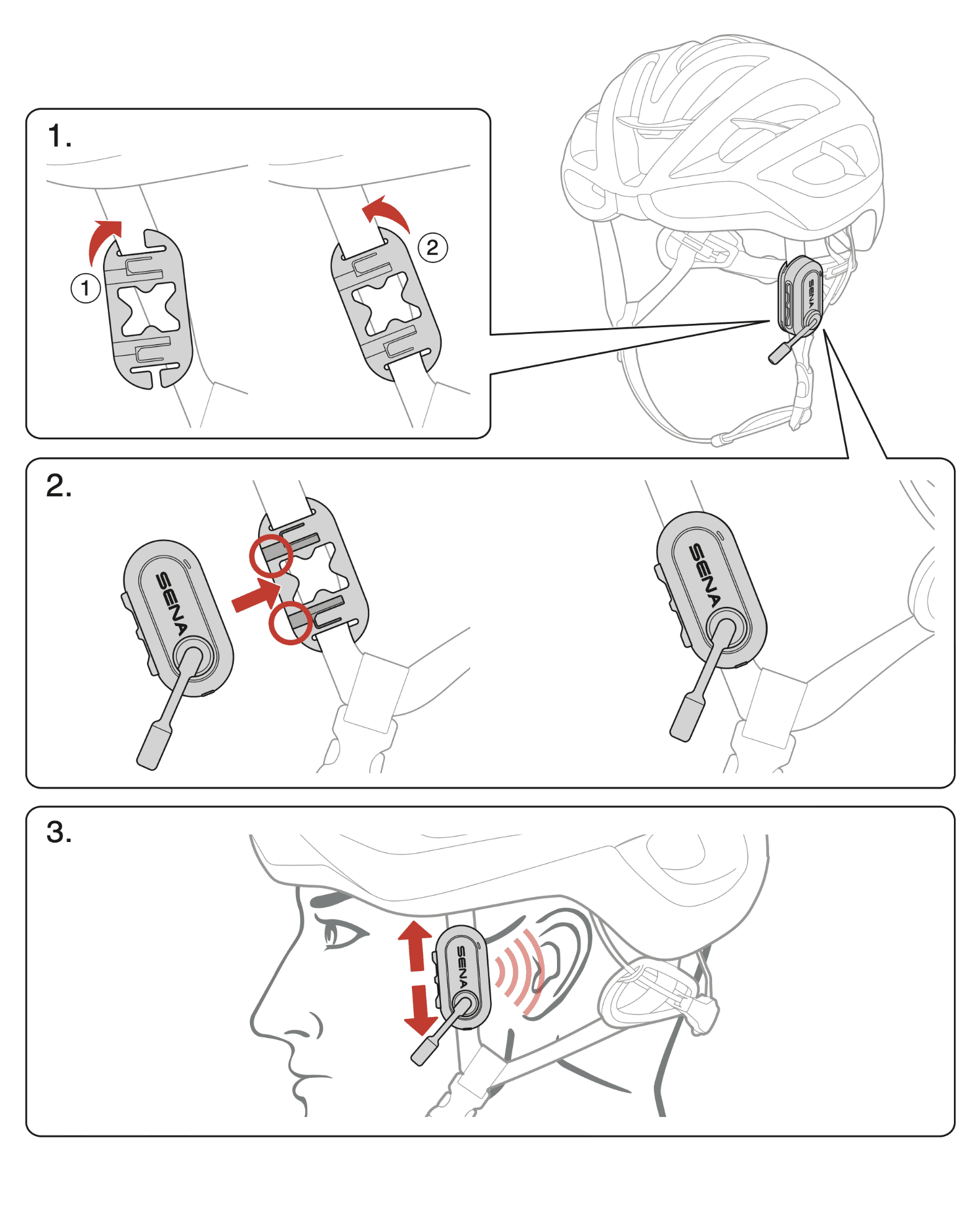 1.

1

2

SENA

2.

SENA

SENA

3.

SENA