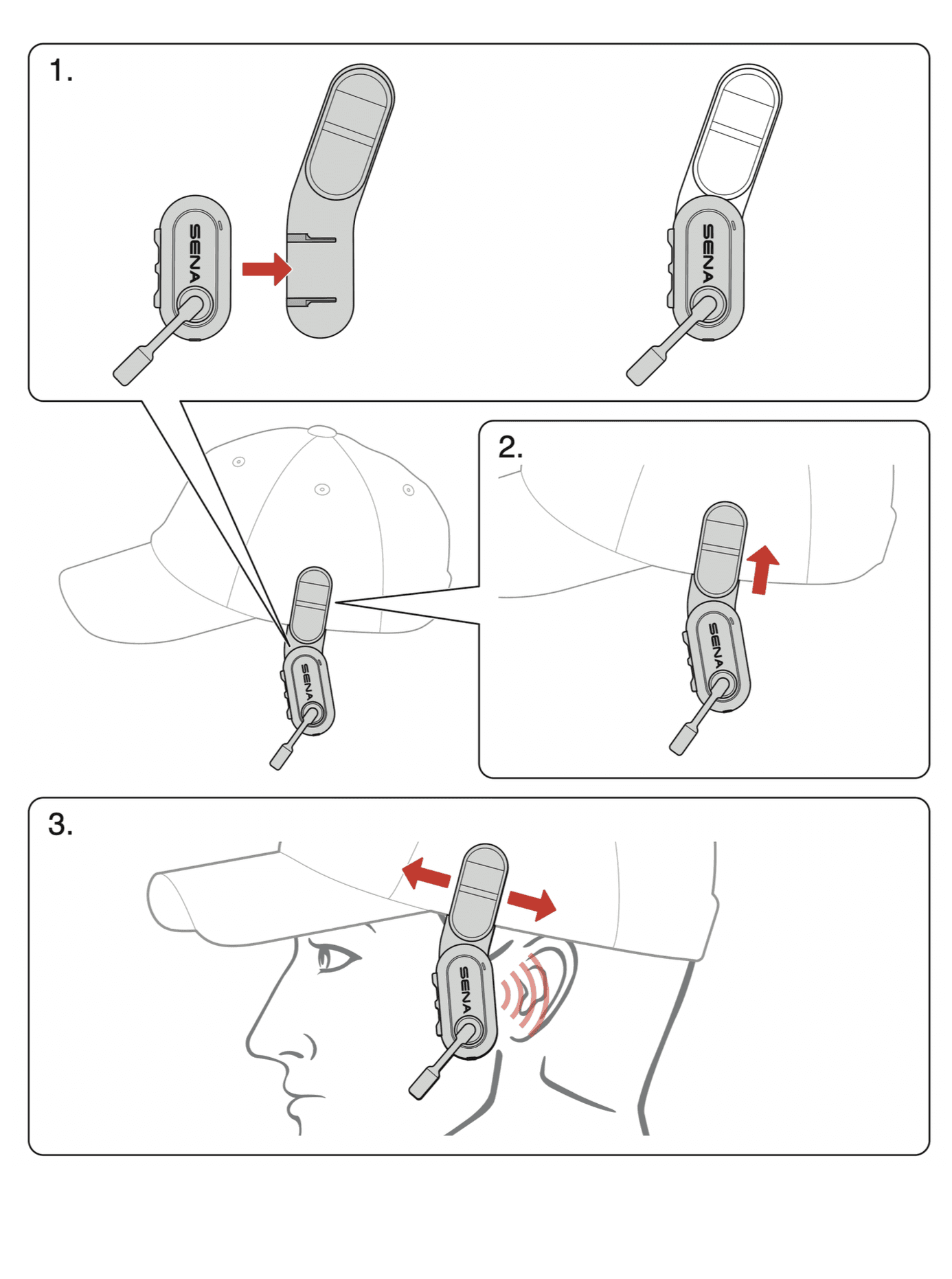 1.

SENA

SENA

2.

SENA

SENA

3.

SENA