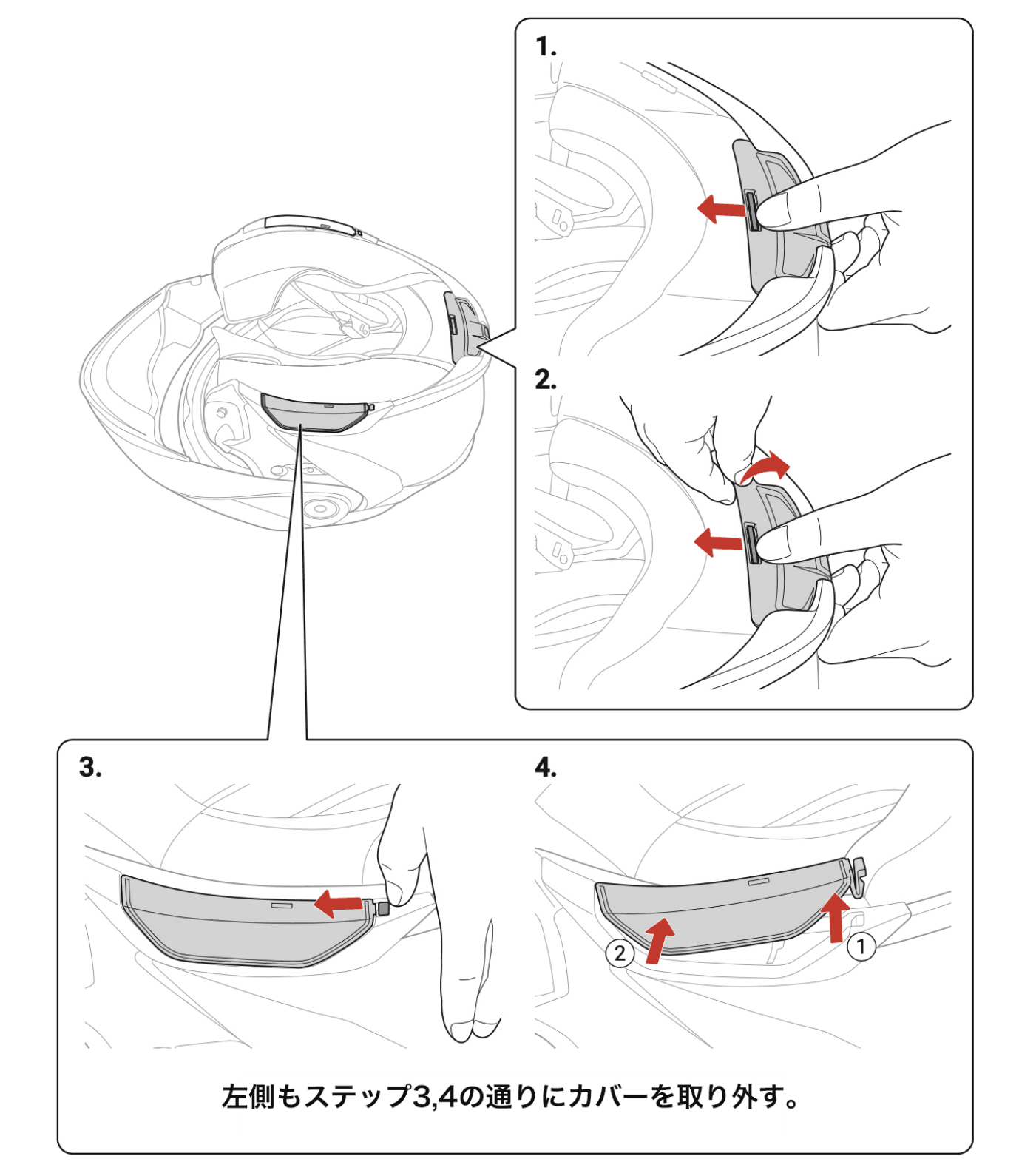 1.

2.

3.

4.

② ①

左側もステップ3,4の通りにカバーを取り外す。