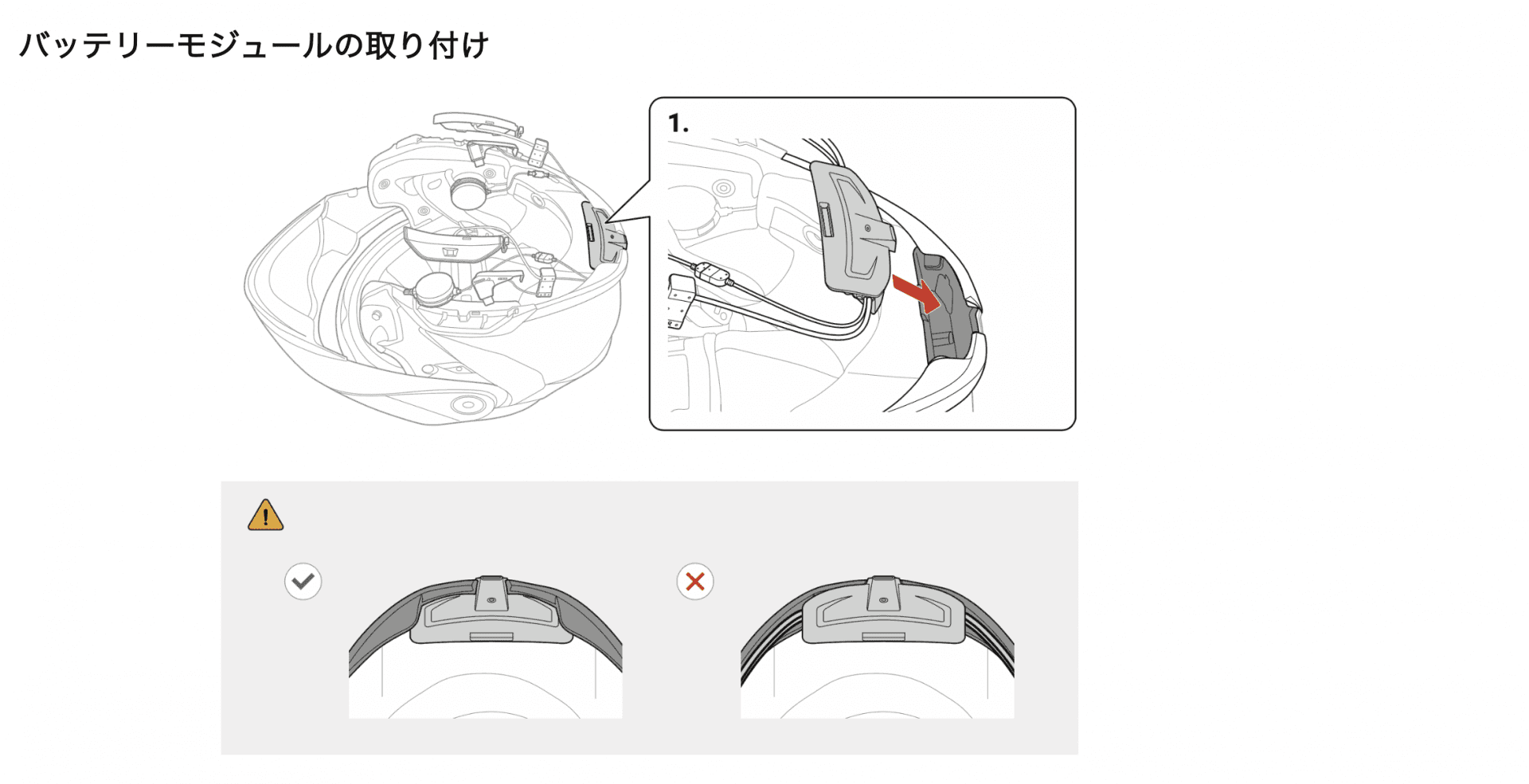 バッテリーモジュールの取り付け

1.