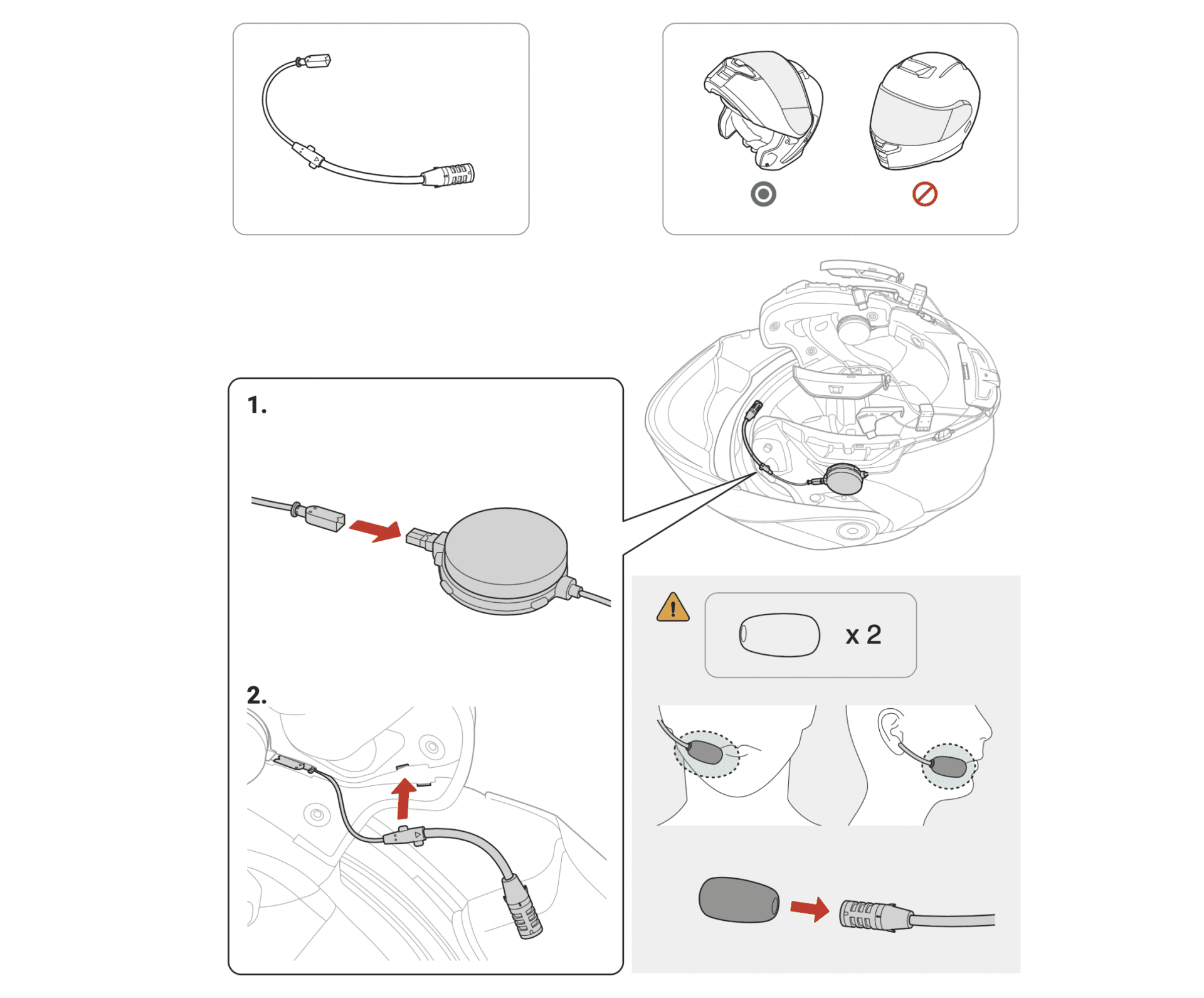 1.

2.

x 2