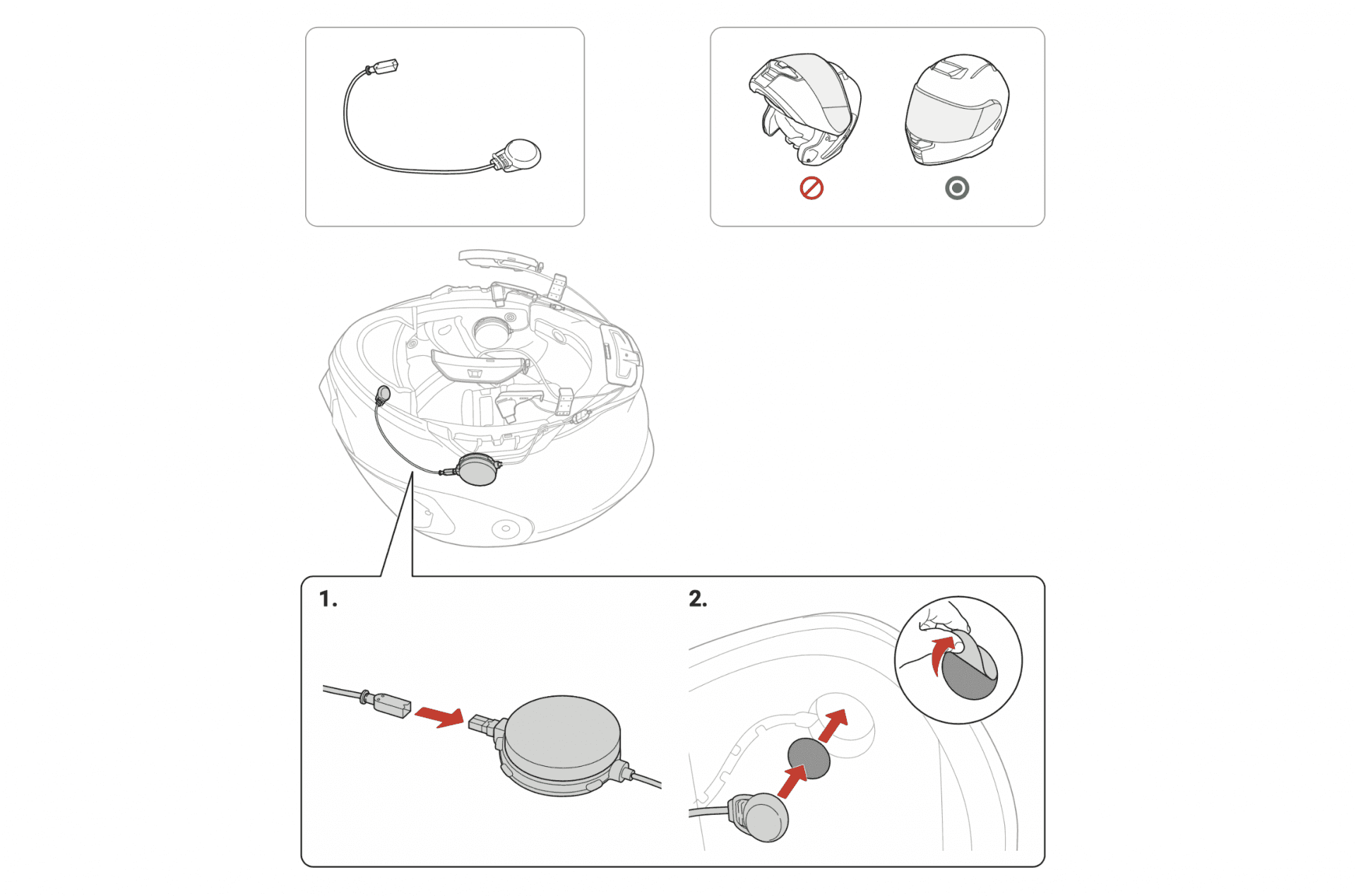 1.

2.