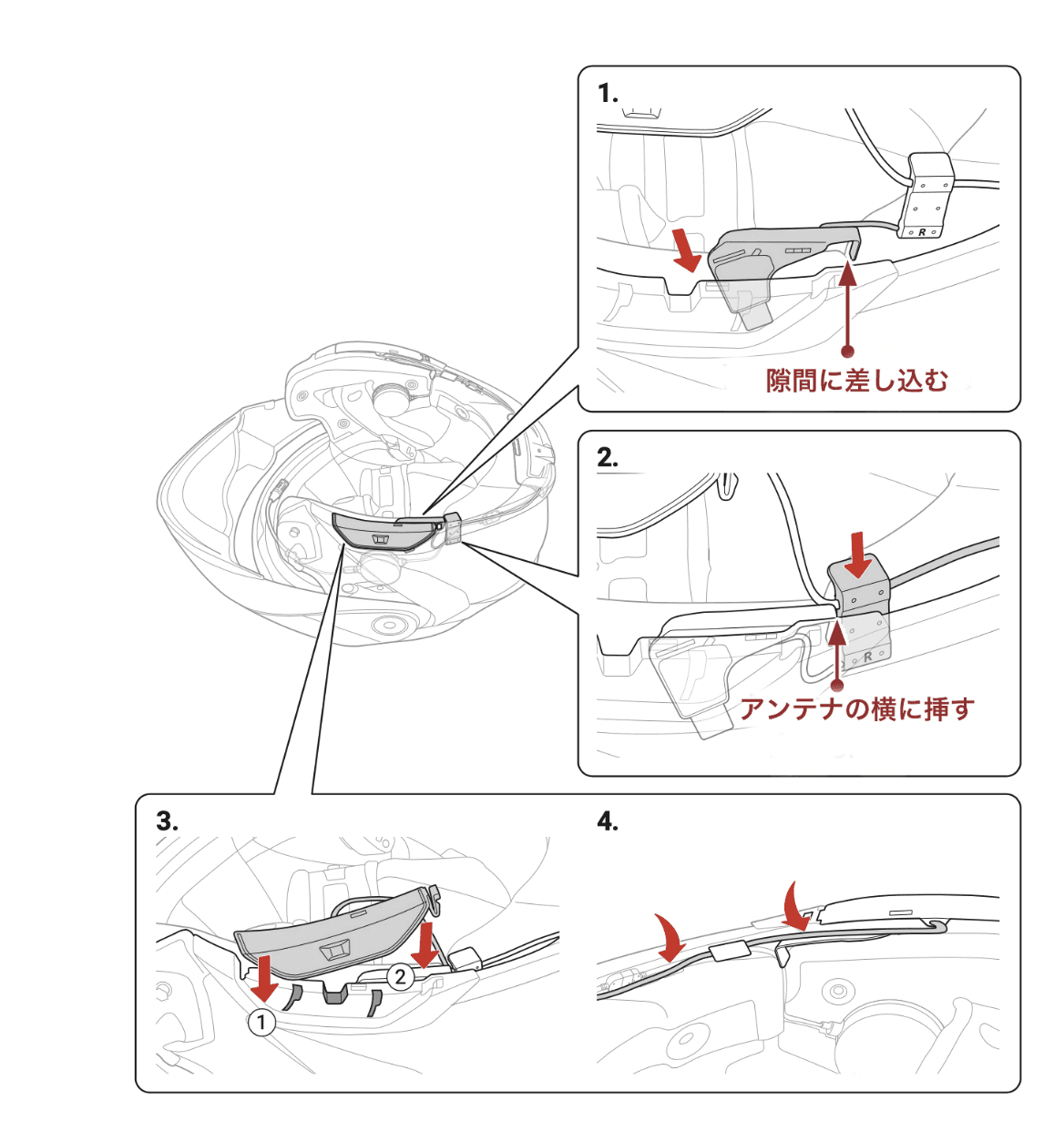 1.

R

隙間に差し込む

2.

R

アンテナの横に挿す

3.

①

②

4.