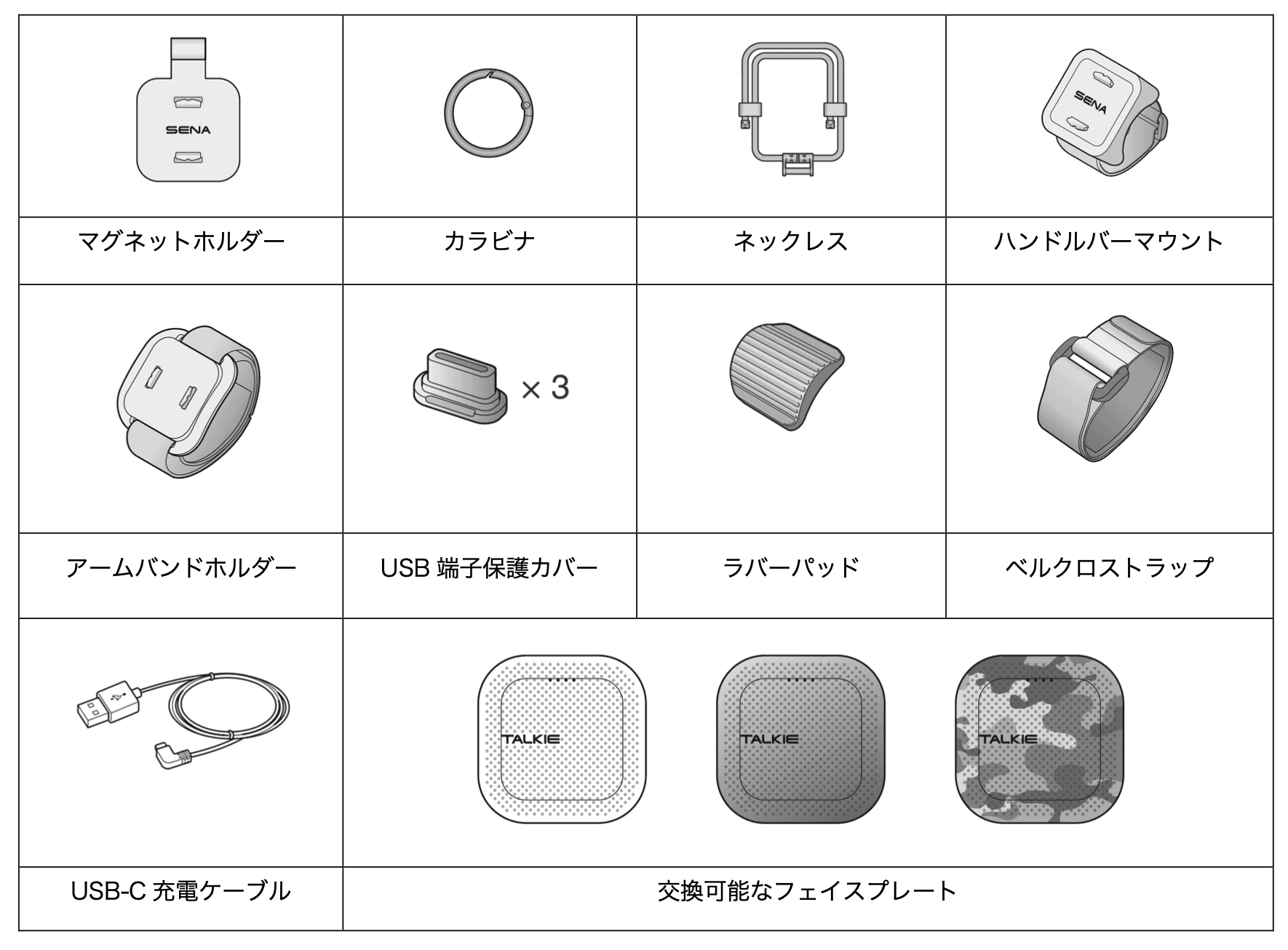 | SENA | | | SENA |
|---|---|---|---|
| マグネットホルダー | カラビナ | ネックレス | ハンドルバーマウント |
| | × 3 | | |
| アームバンドホルダー | USB 端子保護カバー | ラバーパッド | ベルクロストラップ |
| | TALKIE TALKIE TALKIE | | |
| USB-C 充電ケーブル | 交換可能なフェイスプレート | | |