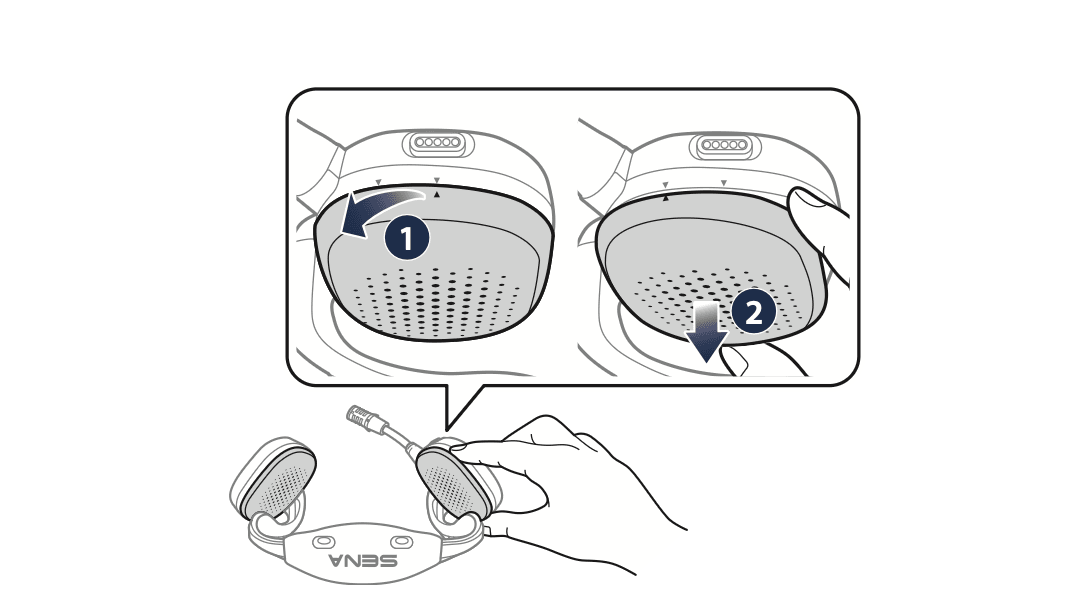 1

2

SENA