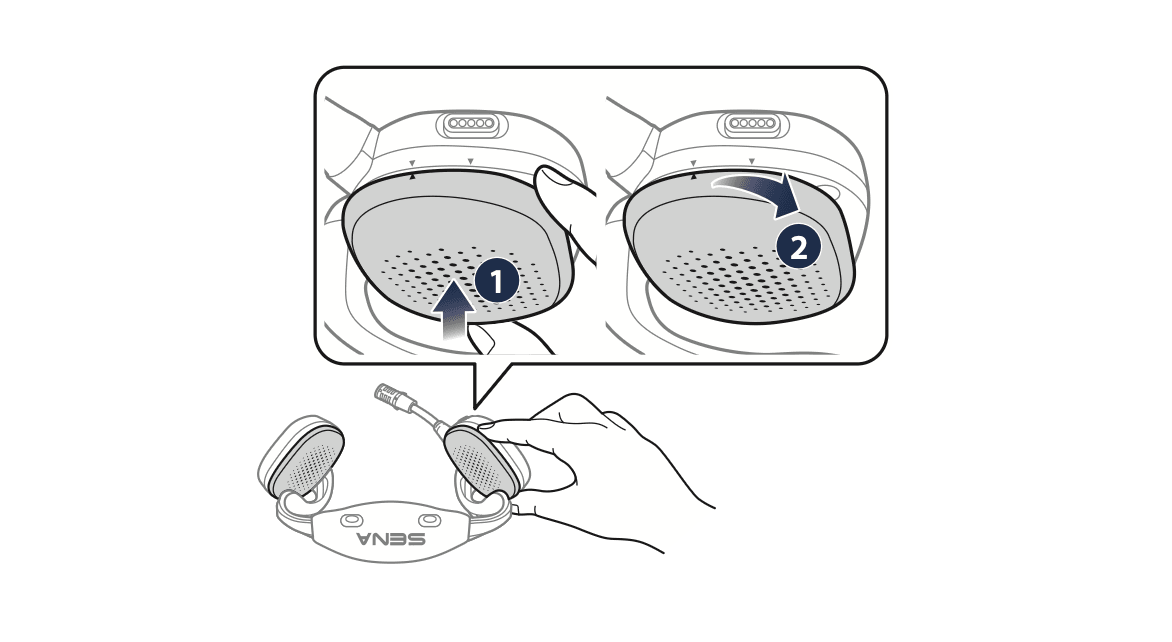 1
2
SENA