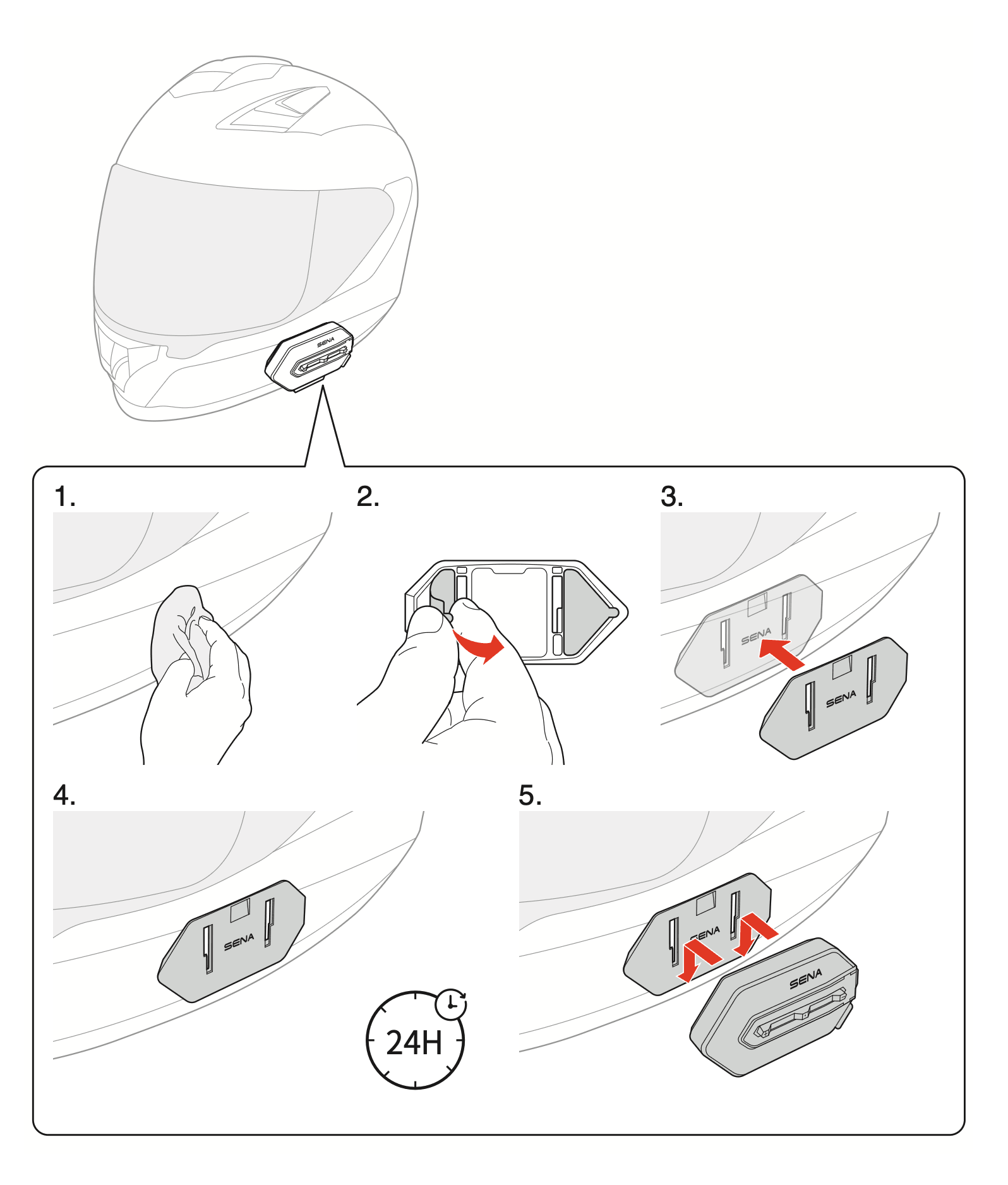 SENA

1.

2.

3.

SENA

SENA

4.

SENA

24H

5.

SENA

SENA