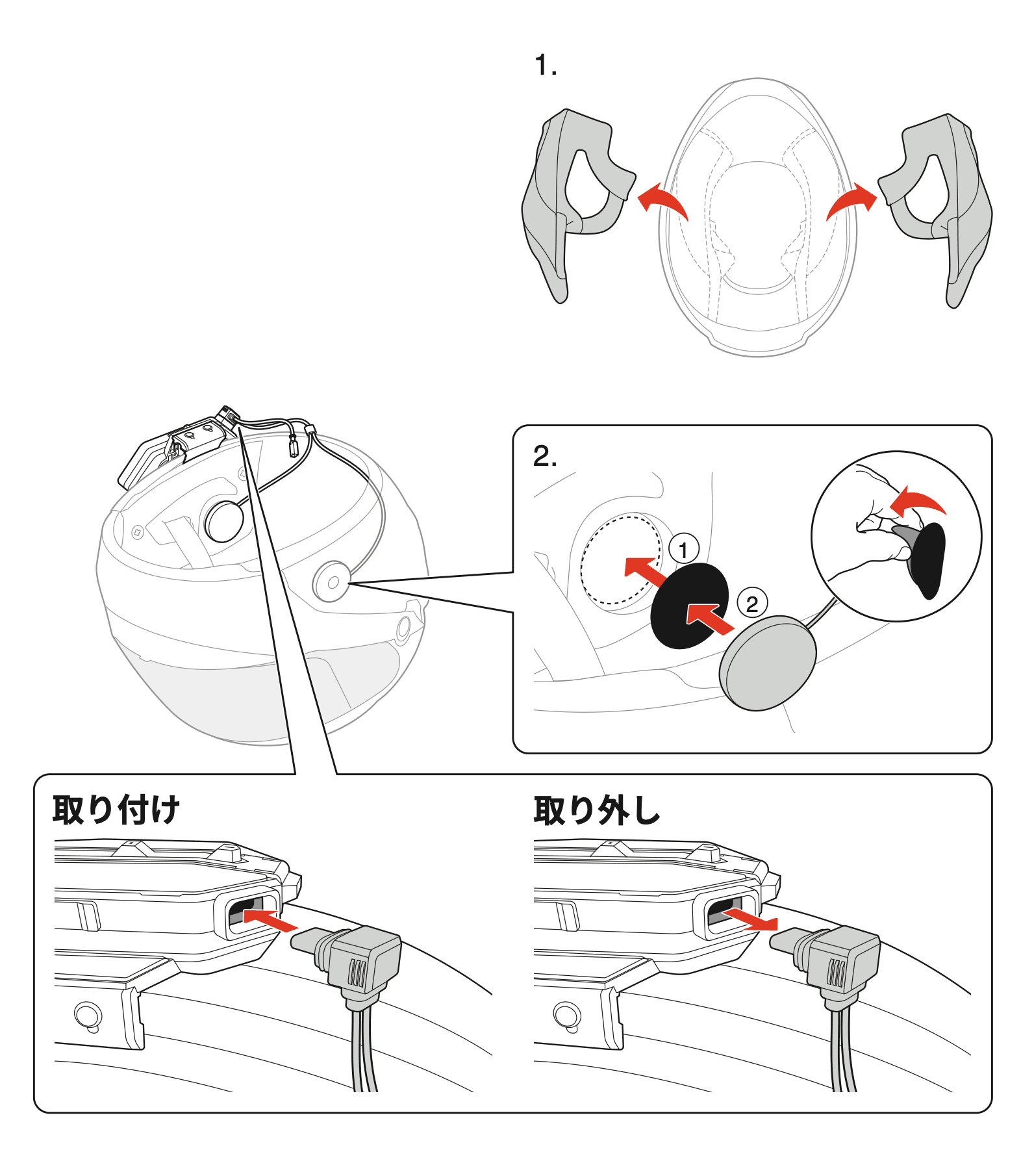 1.

2.

①

②

取り付け

取り外し