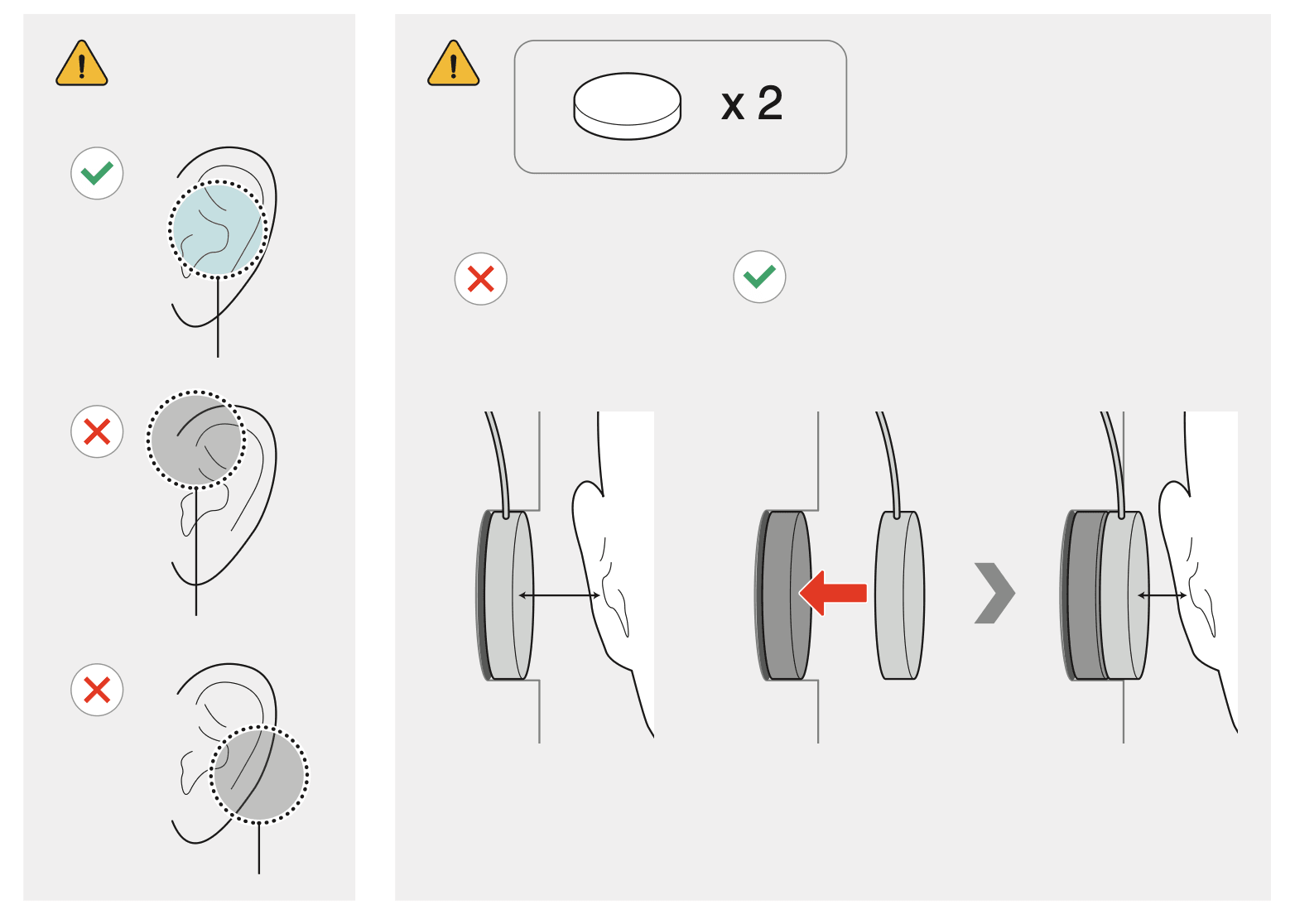 x 2