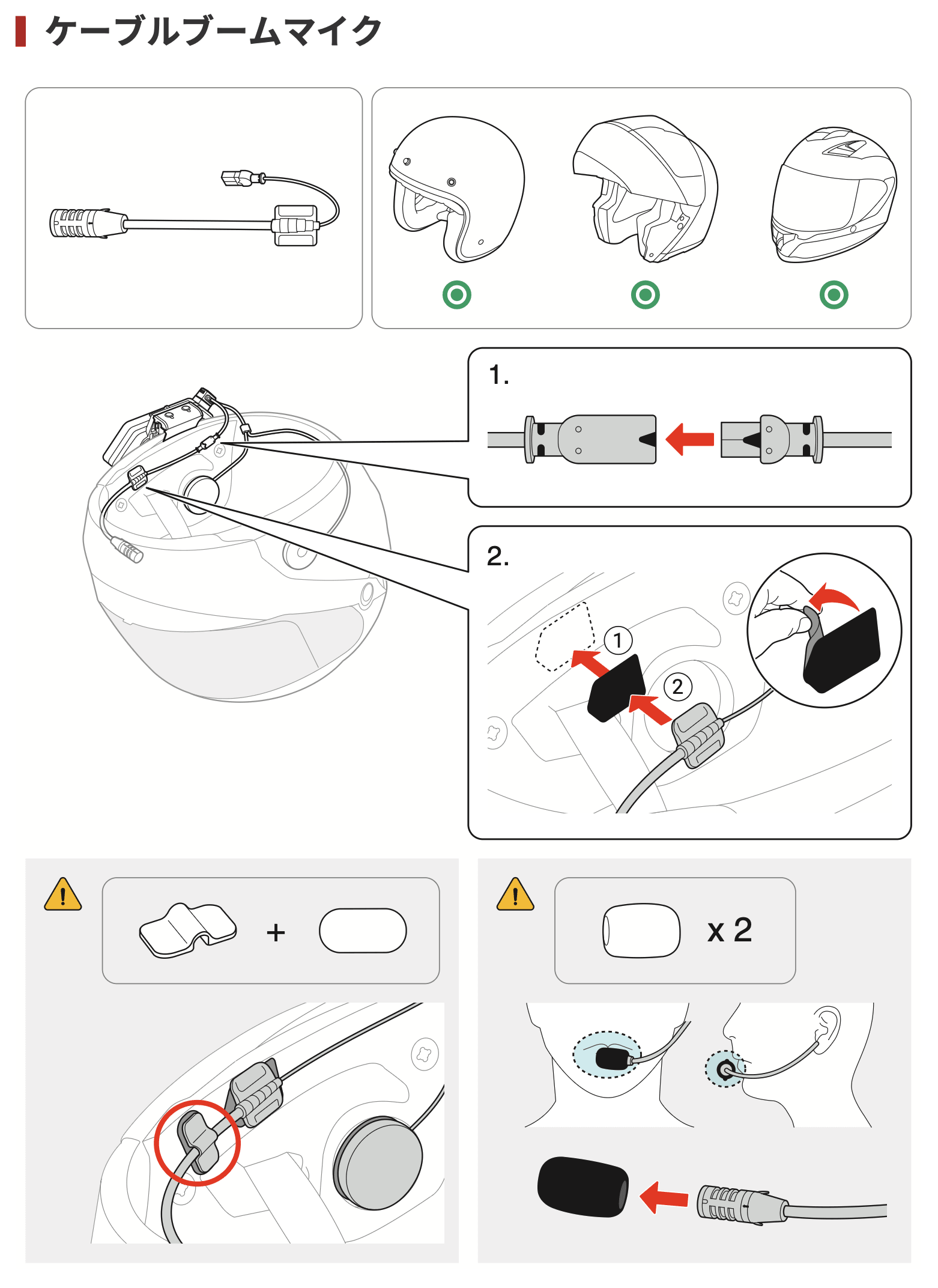 ケーブルブームマイク

1.

2.

1

2

+

x 2