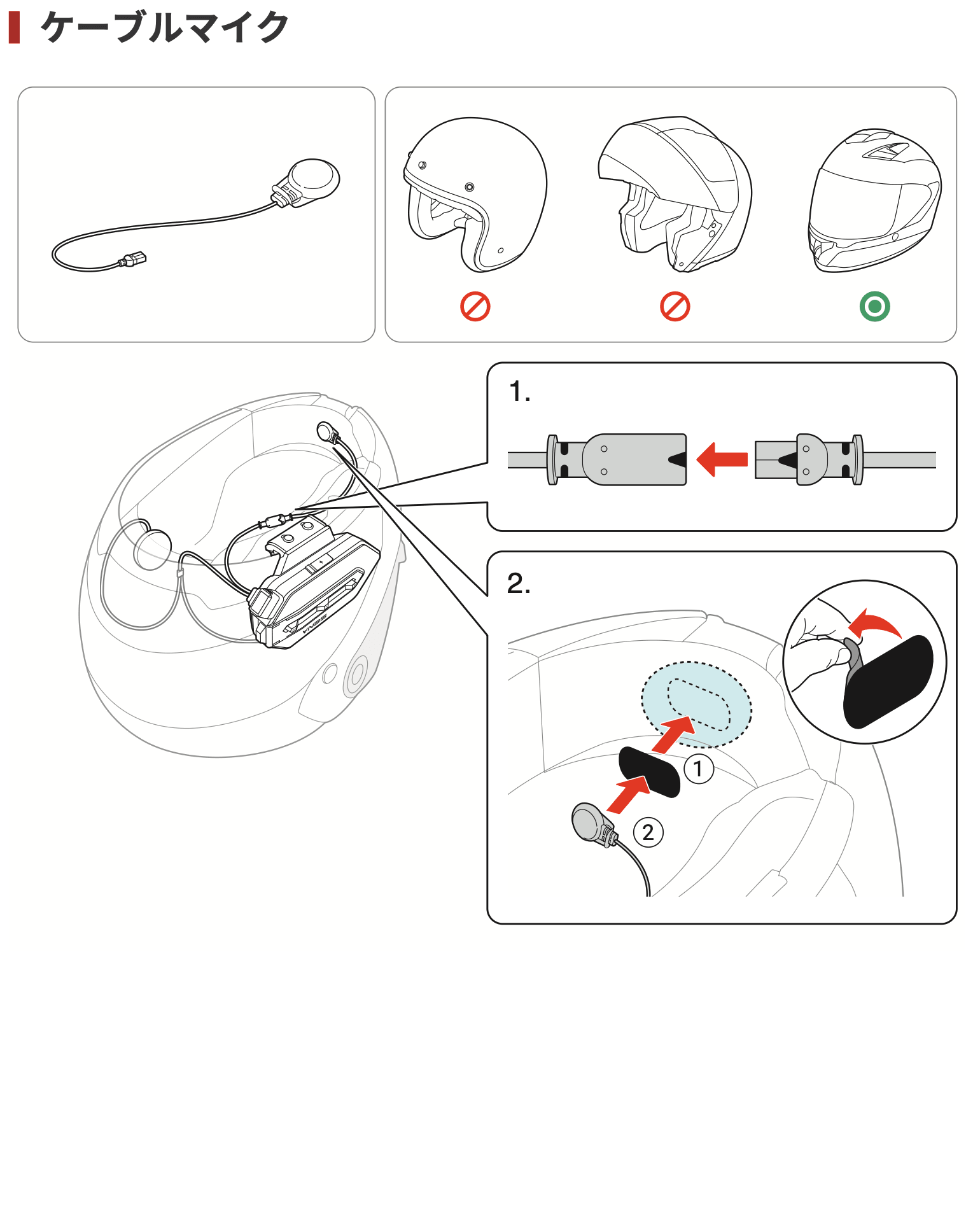 ケーブルマイク

1.

2.

①

②